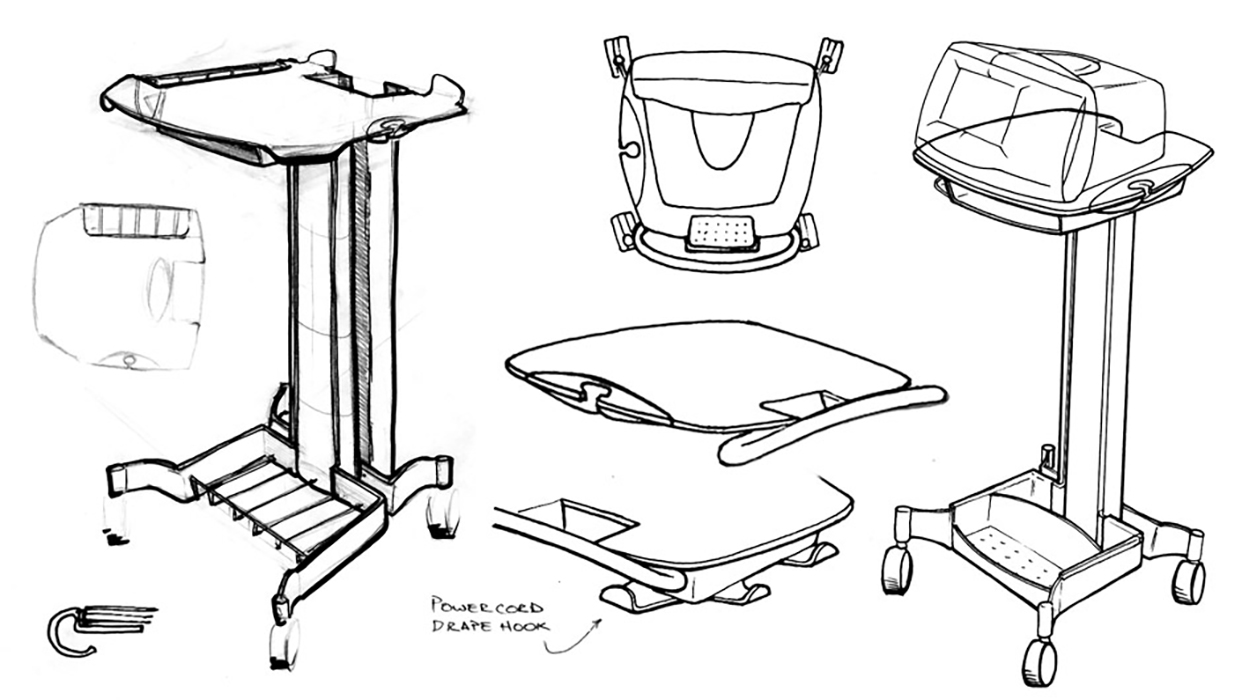 POWERCORD
DRAPE HOOK